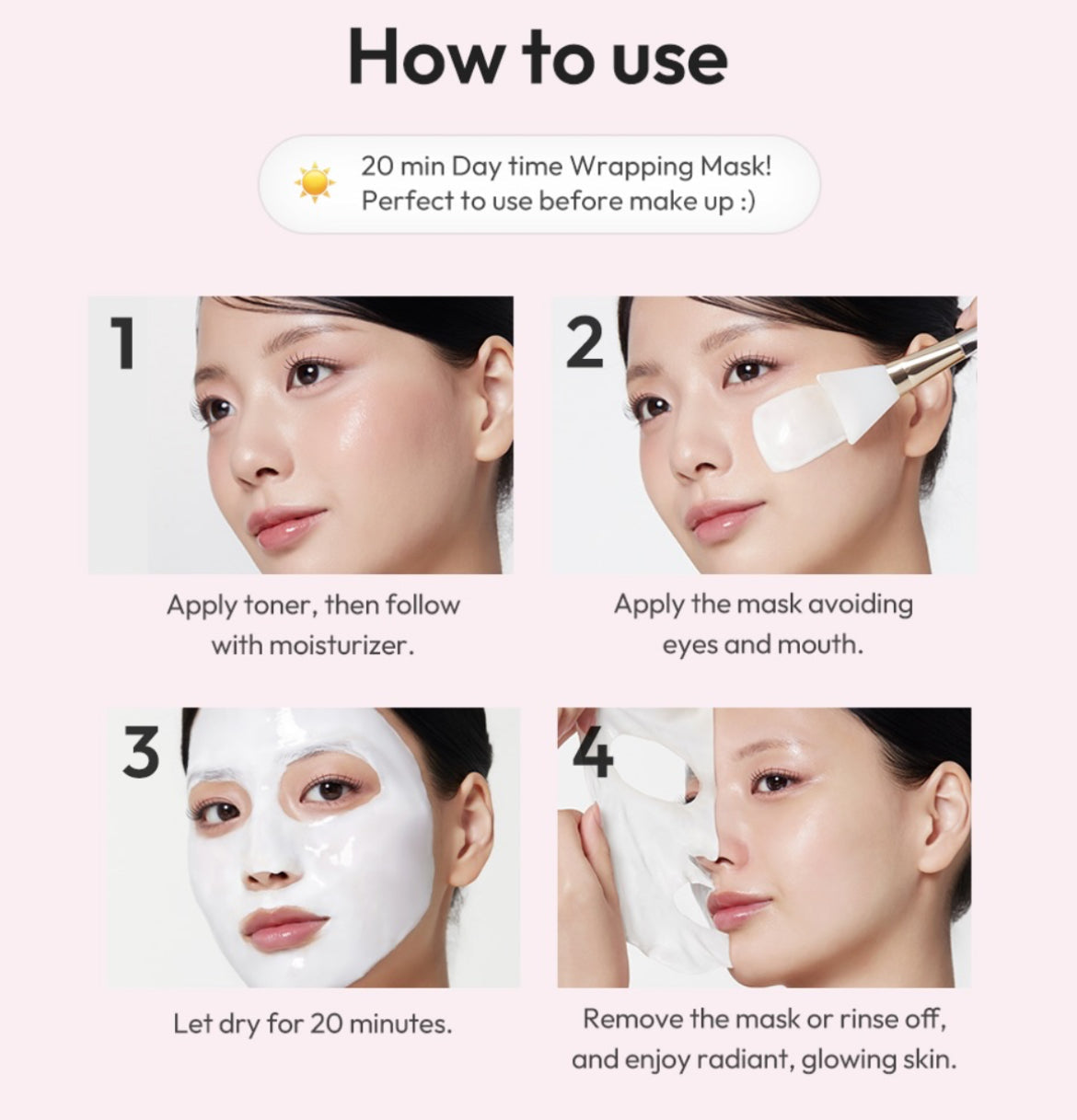 How to use

20 min Day time Wrapping Mask!
Perfect to use before make up :)

1

Apply toner, then follow with moisturizer.

2

Apply the mask avoiding eyes and mouth.

3

Let dry for 20 minutes.

4

Remove the mask or rinse off, and enjoy radiant, glowing skin.