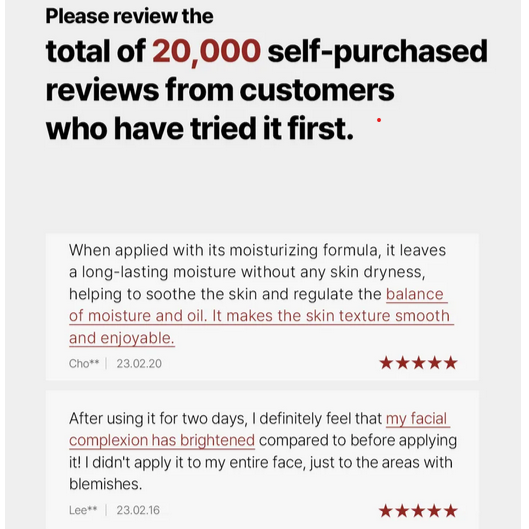 Please review the

total of 20,000 self-purchased reviews from customers who have tried it first.

When applied with its moisturizing formula, it leaves a long-lasting moisture without any skin dryness, helping to soothe the skin and regulate the balance of moisture and oil. It makes the skin texture smooth and enjoyable.

Cho** | 23.02.20 ★★★★★

After using it for two days, I definitely feel that my facial complexion has brightened compared to before applying it! I didn't apply it to my entire face, just to the areas with blemishes.

Lee** | 23.02.16 ★★★★★