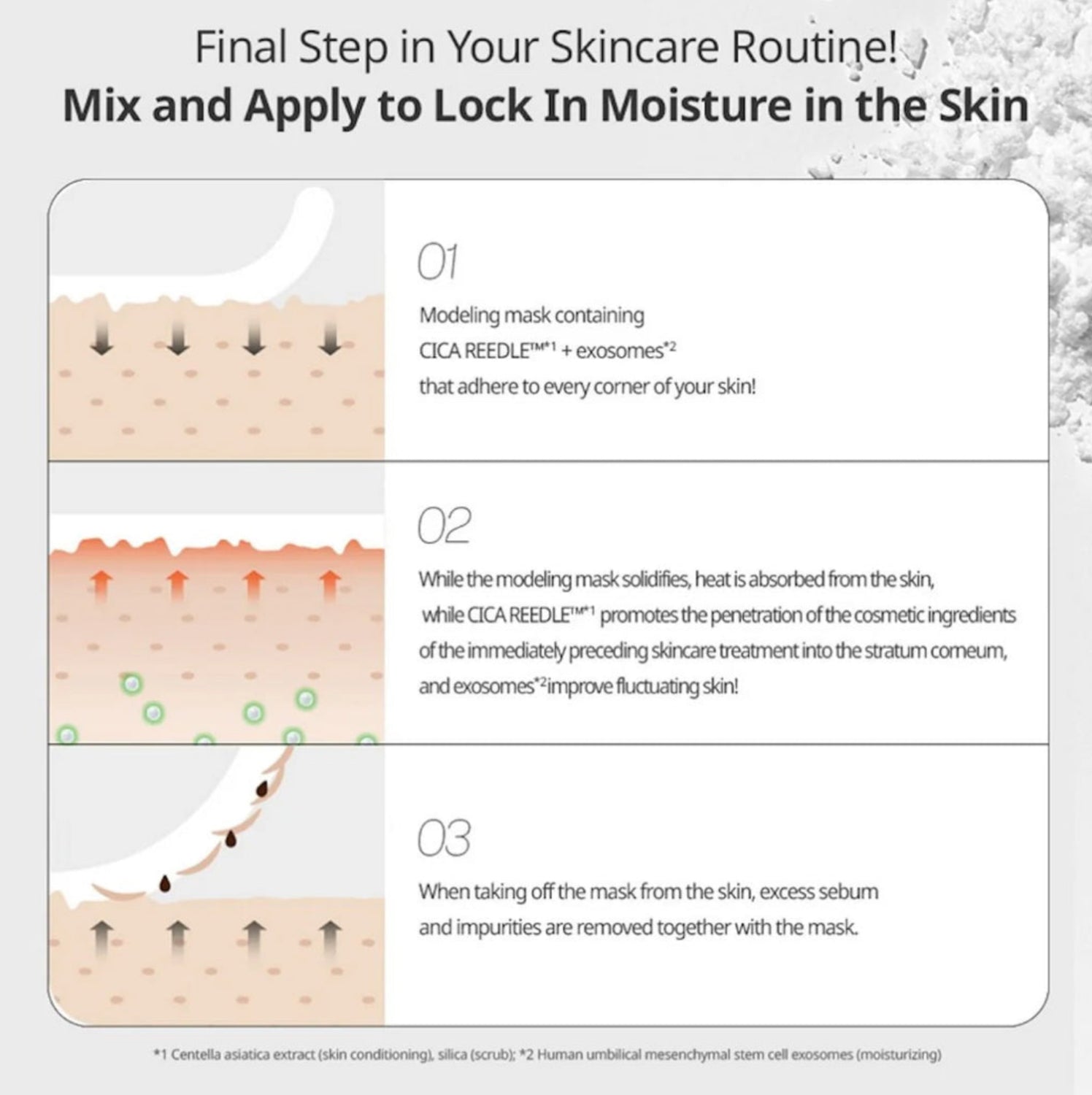 Final Step in Your Skincare Routine!
Mix and Apply to Lock In Moisture in the Skin

01
Modeling mask containing CICA REEDLE™*1 + exosomes*2 that adhere to every corner of your skin!

02
While the modeling mask solidifies, heat is absorbed from the skin, while CICA REEDLE™*1 promotes the penetration of the cosmetic ingredients of the immediately preceding skincare treatment into the stratum corneum, and exosomes*2 improve fluctuating skin!

03
When taking off the mask from the skin, excess sebum and impurities are removed together with the mask.

*1 Centella asiatica extract (skin conditioning), silica (scrub); *2 Human umbilical mesenchymal stem cell exosomes (moisturizing)